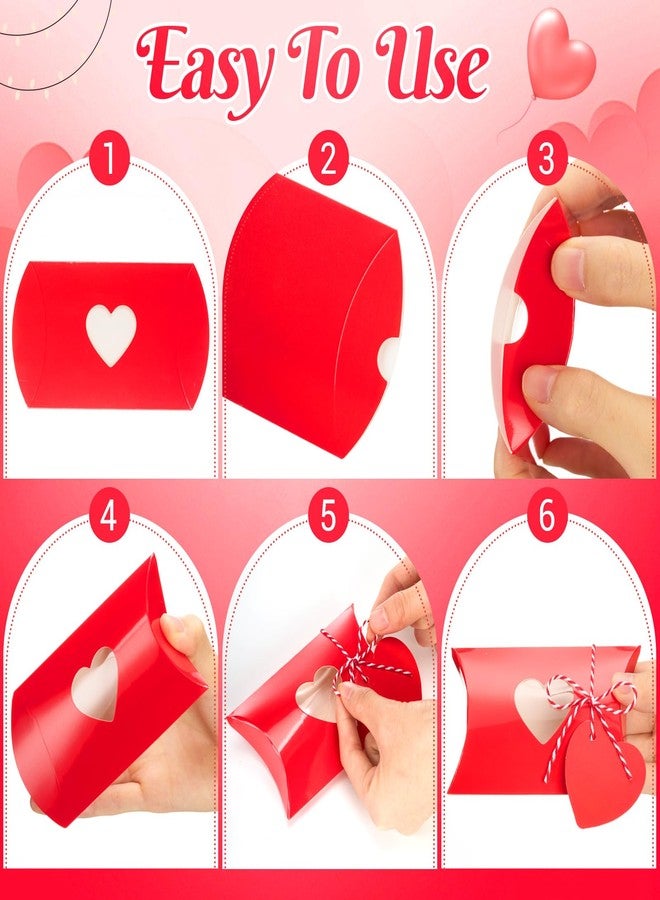 Easy To Use

1

2

3

4

5

6